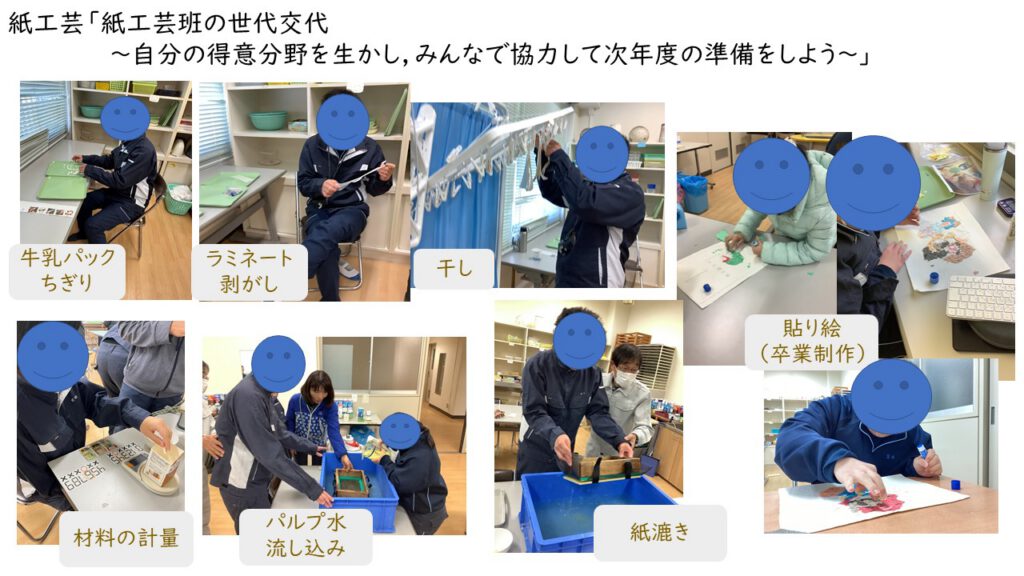 紙工芸「紙工芸班の世代交代
～自分の得意分野を生かし，みんなで協力して次年度の準備をしよう～」

牛乳パック
ちぎり

ラミネート
剥がし

干し

貼り絵
（卒業制作）

材料の計量

パルプ水
流し込み

紙漉き