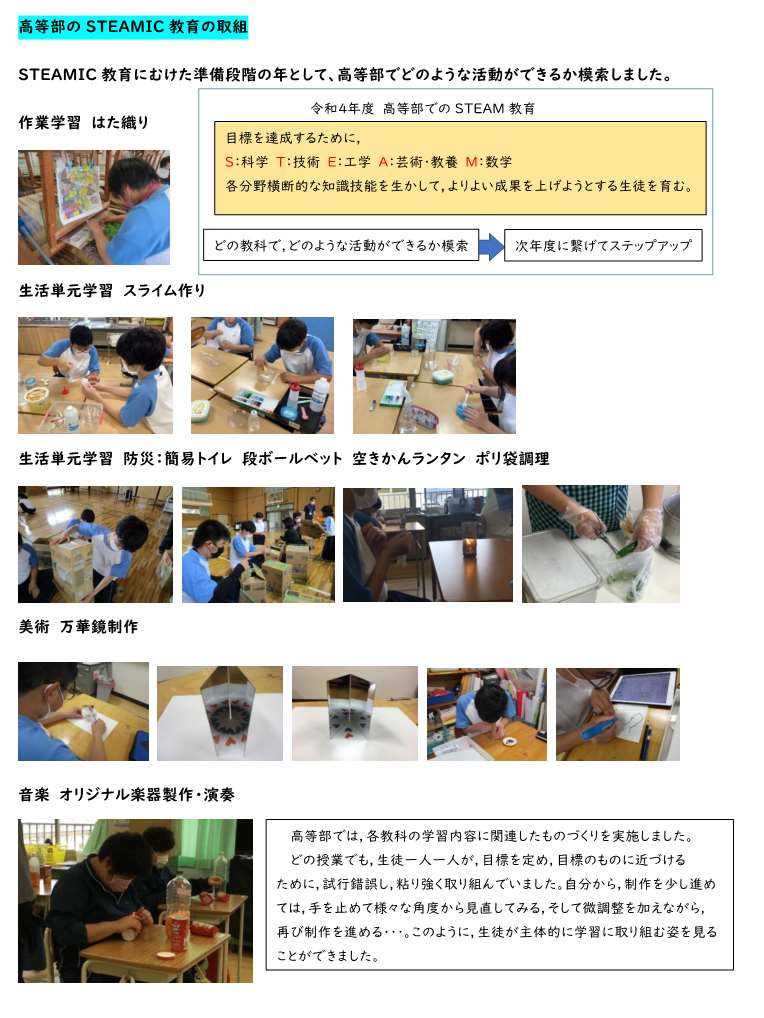 高等部の STEAMIC 教育の取組

STEAMIC 教育にむけた準備段階の年として、高等部でどのような活動ができるか模索しました。

作業学習　はた織り

令和4年度　高等部での STEAM 教育

目標を達成するために,
S:科学　T:技術　E:工学　A:芸術・教養　M:数学
各分野横断的な知識技能を生かして,よりよい成果を上げようとする生徒を育む。

どの教科で,どのような活動ができるか模索

次年度に繋げてステップアップ

生活単元学習　スライム作り

生活単元学習　防災:簡易トイレ　段ボールベット　空きかんランタン　ポリ袋調理

美術　万華鏡制作

音楽　オリジナル楽器製作・演奏

高等部では,各教科の学習内容に関連したものづくりを実施しました。

どの授業でも,生徒一人一人が,目標を定め,目標のものに近づけるために,試行錯誤し,粘り強く取り組んでいました。自分から,制作を少し進めては,手を止めて様々な角度から見直してみる,そして微調整を加えながら,再び制作を進める・・・。このように,生徒が主体的に学習に取り組む姿を見ることができました。